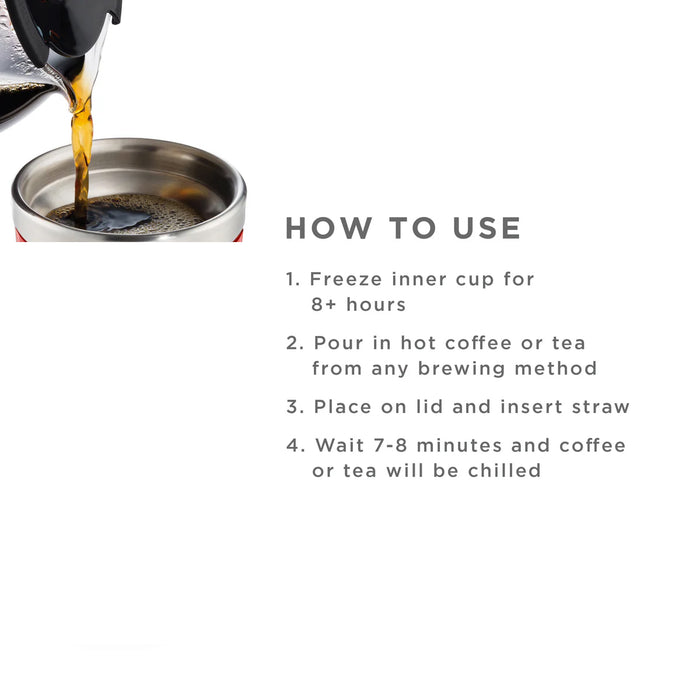 HOW TO USE

1. Freeze inner cup for 8+ hours

2. Pour in hot coffee or tea from any brewing method

3. Place on lid and insert straw

4. Wait 7-8 minutes and coffee or tea will be chilled