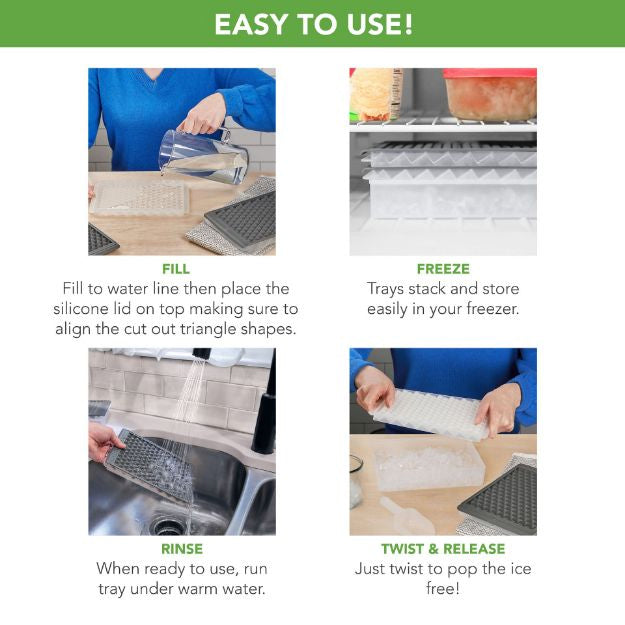 EASY TO USE!

FILL
Fill to water line then place the silicone lid on top making sure to align the cut out triangle shapes.

FREEZE
Trays stack and store easily in your freezer.

RINSE
When ready to use, run tray under warm water.

TWIST & RELEASE
Just twist to pop the ice free!