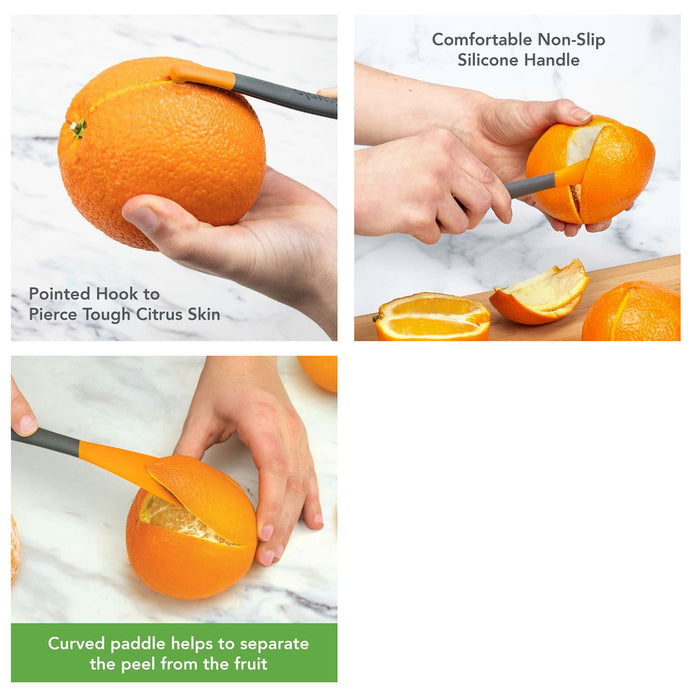 Pointed Hook to Pierce Tough Citrus Skin

Comfortable Non-Slip Silicone Handle

Curved paddle helps to separate the peel from the fruit