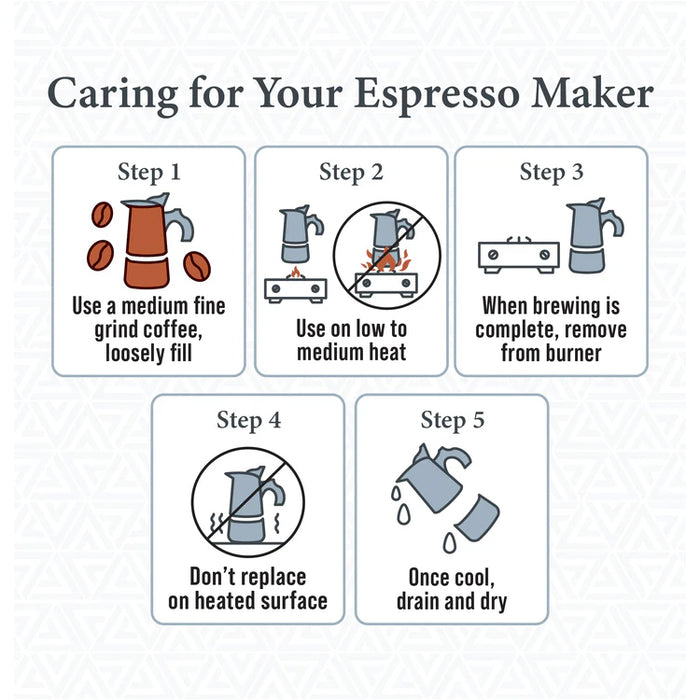 Caring for Your Espresso Maker

Step 1
Use a medium fine grind coffee, loosely fill

Step 2
Use on low to medium heat

Step 3
When brewing is complete, remove from burner

Step 4
Don't replace on heated surface

Step 5
Once cool, drain and dry