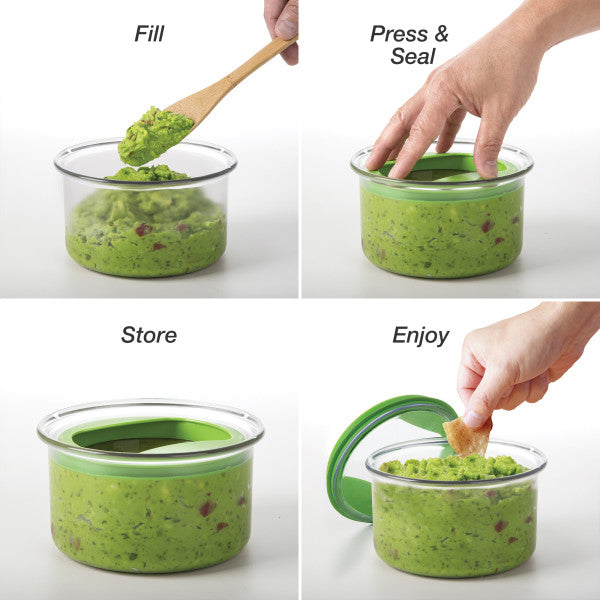 Fill

Press & Seal

Store

Enjoy