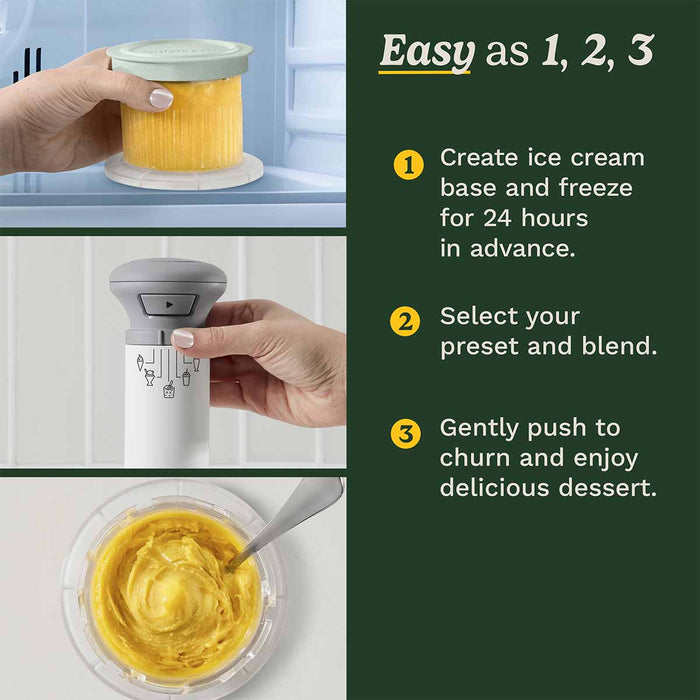 Easy as 1, 2, 3

1 Create ice cream base and freeze for 24 hours in advance.

2 Select your preset and blend.

3 Gently push to churn and enjoy delicious dessert.